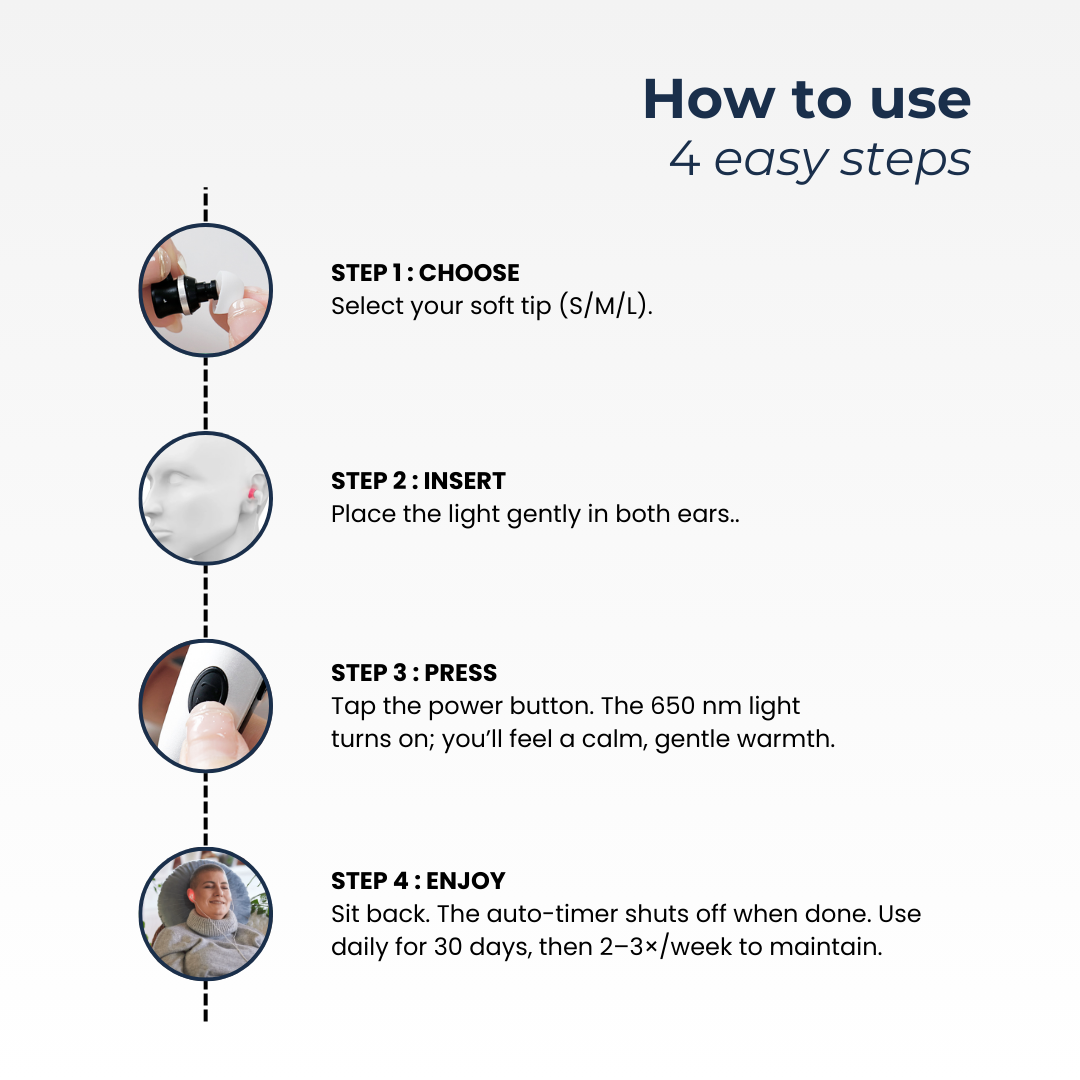 How to use
4 easy steps

STEP 1 : CHOOSE
Select your soft tip (S/M/L).

STEP 2 : INSERT
Place the light gently in both ears..

STEP 3 : PRESS
Tap the power button. The 650 nm light turns on; you'll feel a calm, gentle warmth.

STEP 4 : ENJOY
Sit back. The auto-timer shuts off when done. Use daily for 30 days, then 2–3×/week to maintain.